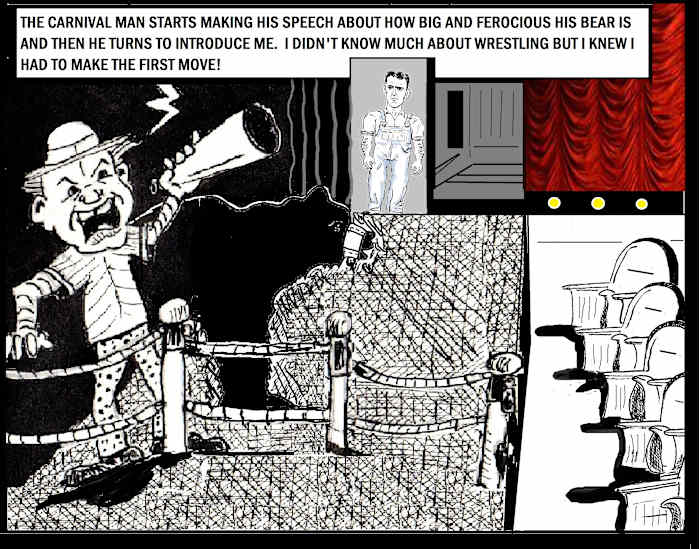 THE CARNIVAL MAN STARTS MAKING HIS SPEECH ABOUT HOW BIG AND FEROCIOUS HIS BEAR IS AND THEN HE TURNS TO INTRODUCE ME. I DIDN'T KNOW MUCH ABOUT WRESTLING BUT I KNEW I HAD TO MAKE THE FIRST MOVE!